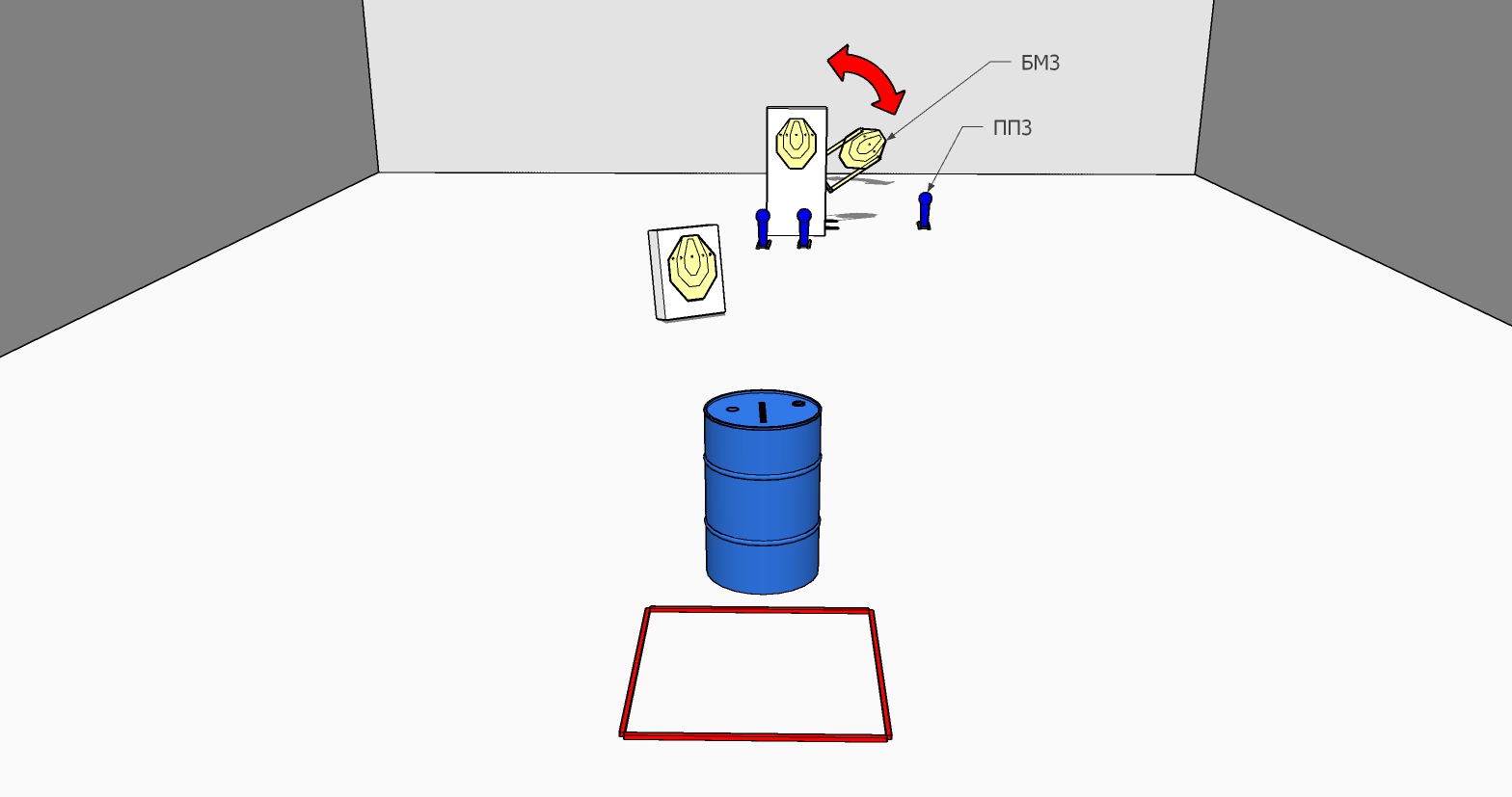 БМ3
ПП3