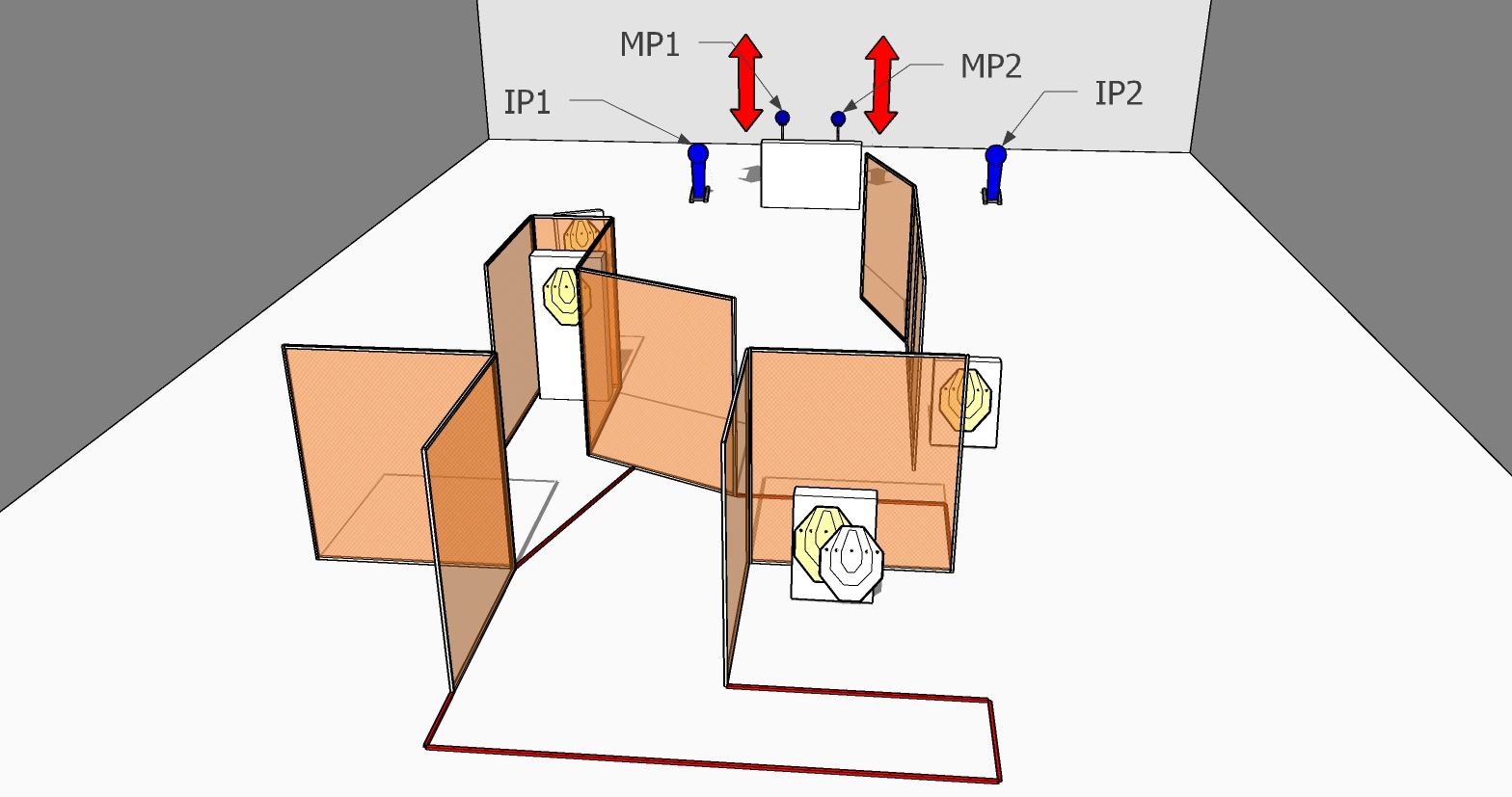 MP1

MP2

IP1

IP2