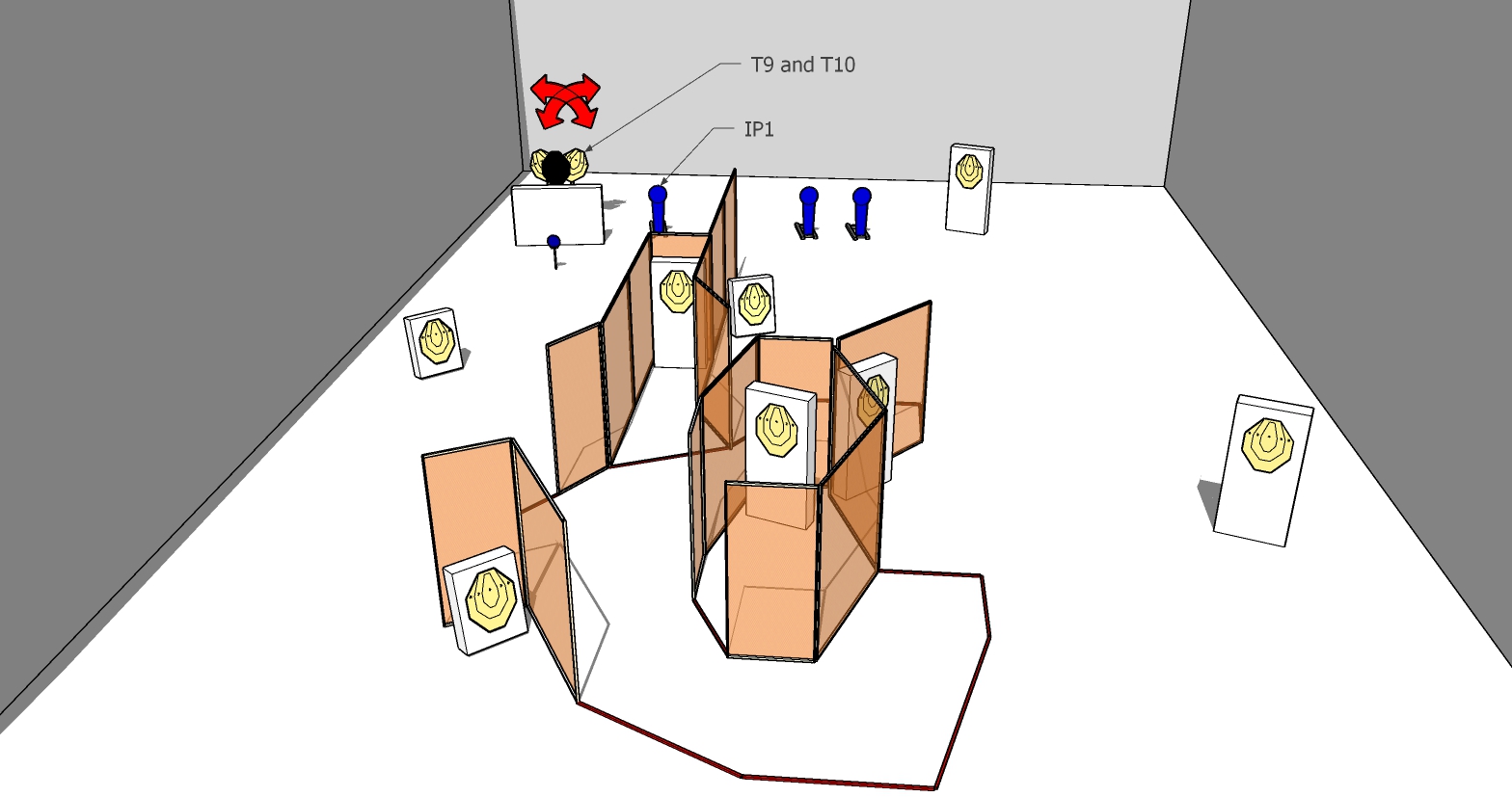 T9 and T10

IP1